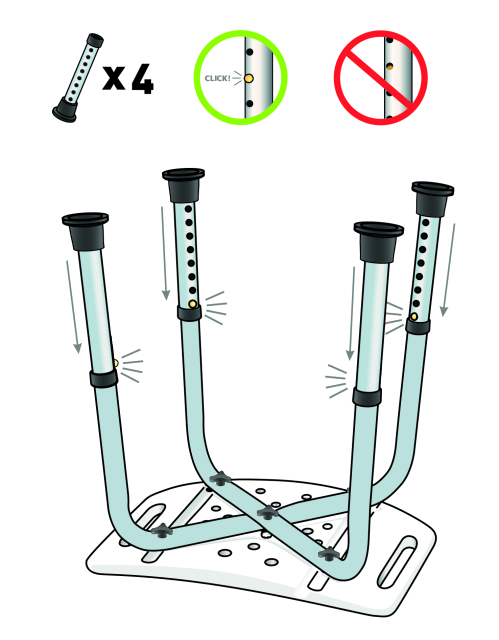 x 4

CLICK!